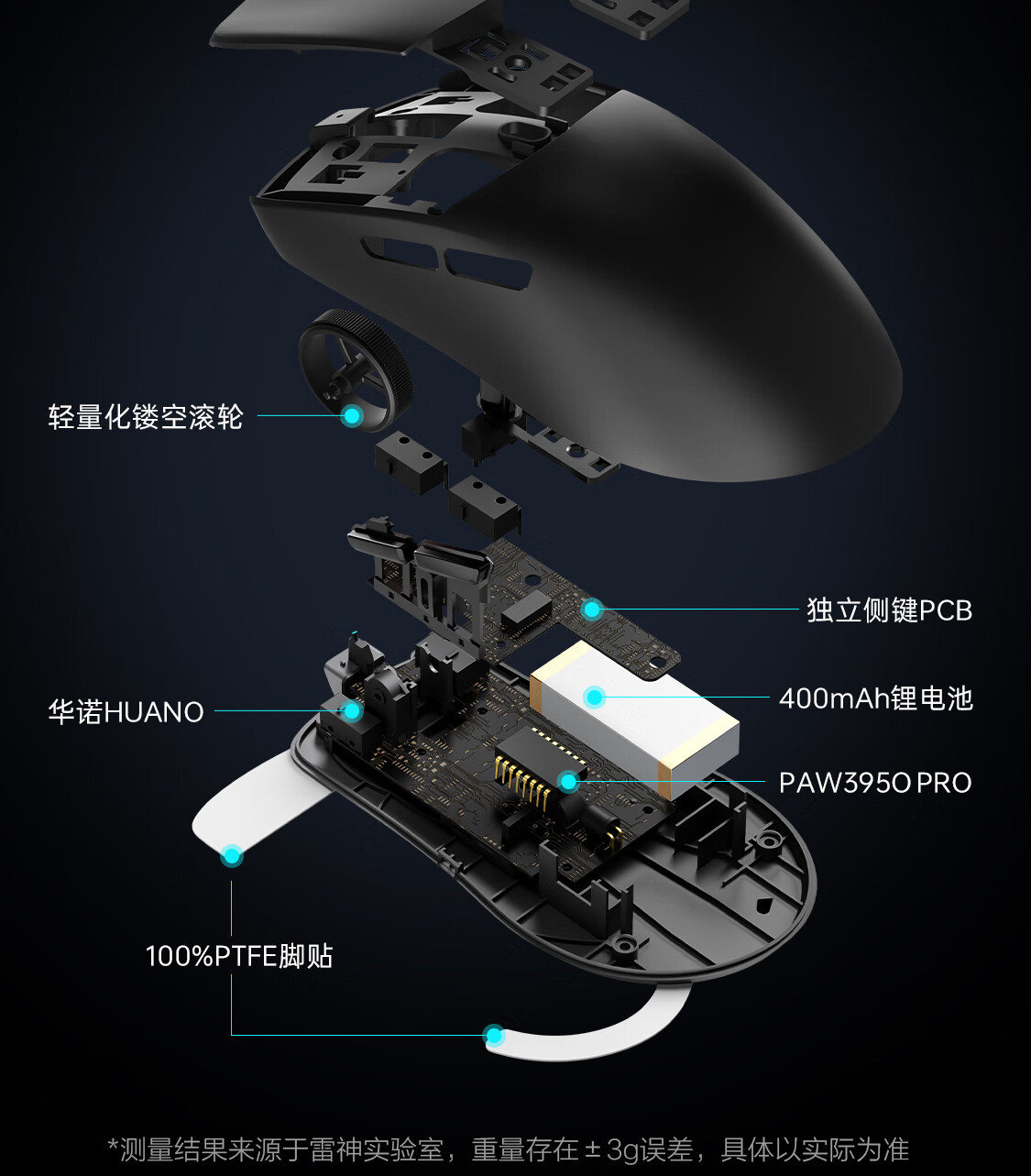 轻量化镂空滚轮

独立侧键PCB

华诺HUANO

400mAh锂电池

PAW3950 PRO

100%PTFE脚贴

*测量结果来源于雷神实验室，重量存在±3g误差，具体以实际为准