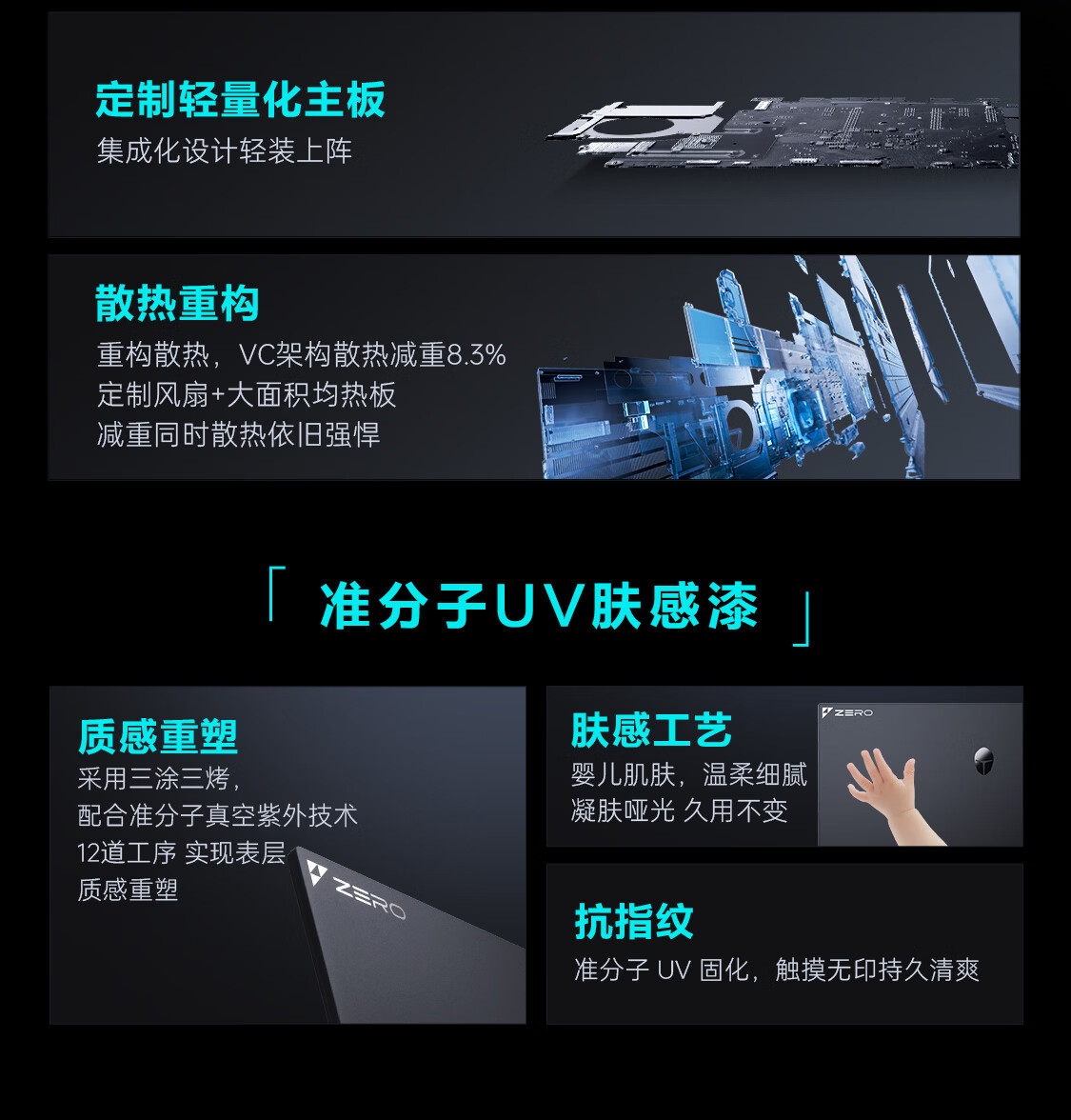 定制轻量化主板
集成化设计轻装上阵

散热重构
重构散热，VC架构散热减重8.3%
定制风扇+大面积均热板
减重同时散热依旧强悍

「 准分子UV肤感漆 」

质感重塑
采用三涂三烤，
配合准分子真空紫外技术
12道工序 实现表层
质感重塑

ZERO

肤感工艺
婴儿肌肤，温柔细腻
凝肤哑光 久用不变

ZERO

抗指纹
准分子 UV 固化，触摸无印持久清爽